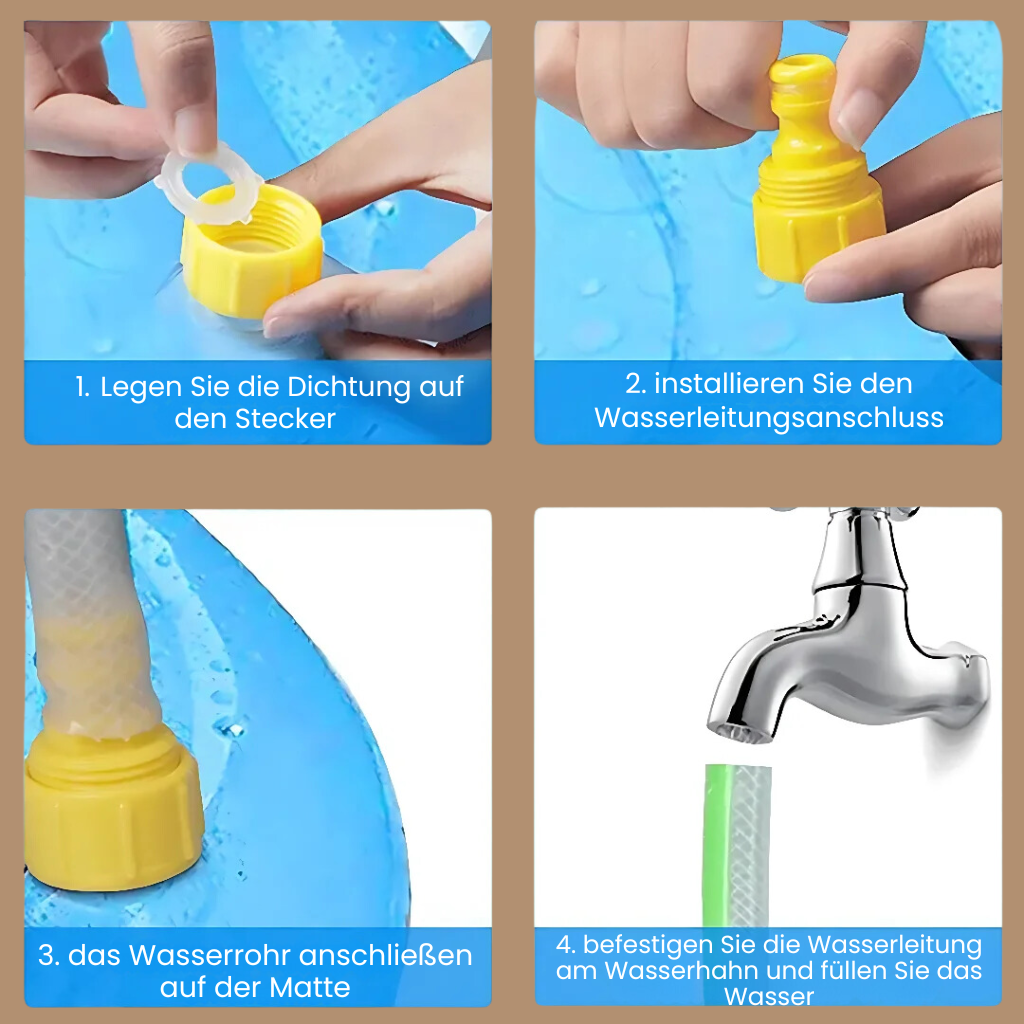 1. Legen Sie die Dichtung auf den Stecker

2. installieren Sie den Wasserleitungsanschluss

3. das Wasserrohr anschließen auf der Matte

4. befestigen Sie die Wasserleitung am Wasserhahn und füllen Sie das Wasser